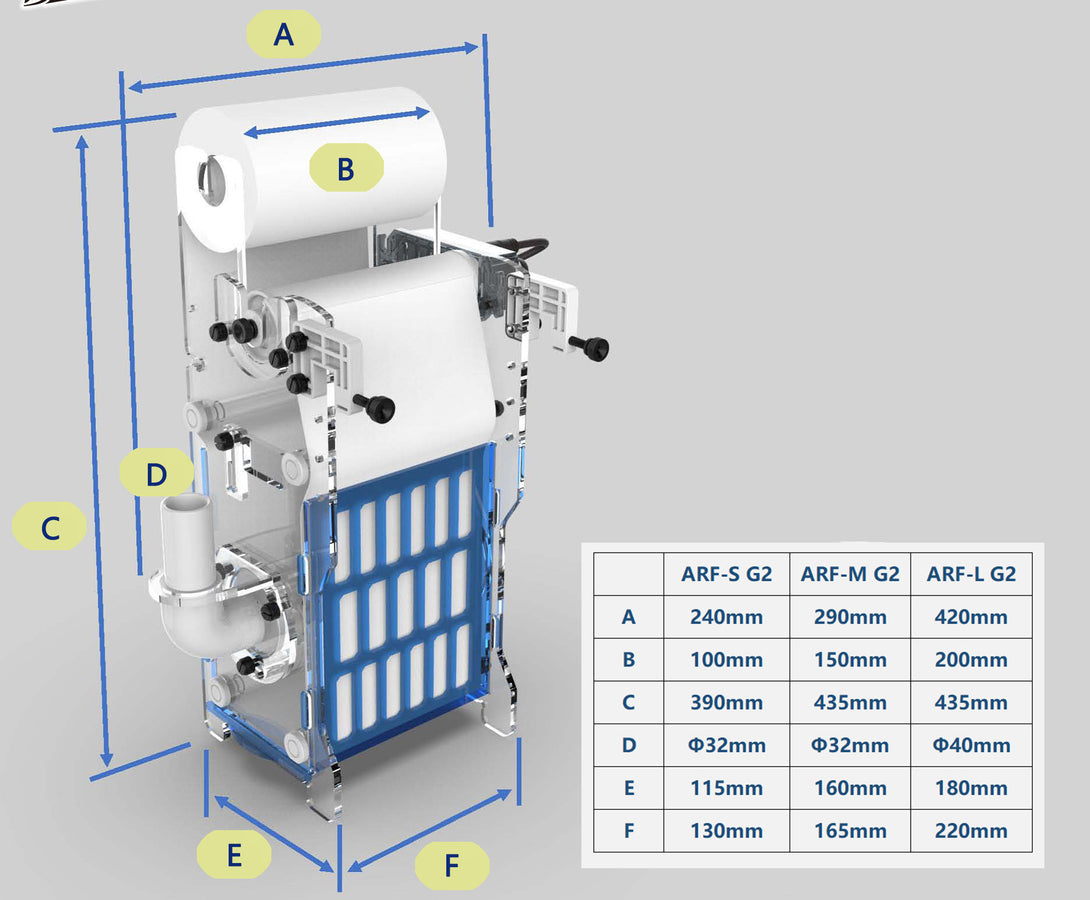 A

B

D

C

E

F

| | ARF-S G2 | ARF-M G2 | ARF-L G2 |
|---|---|---|---|
| A | 240mm | 290mm | 420mm |
| B | 100mm | 150mm | 200mm |
| C | 390mm | 435mm | 435mm |
| D | Φ32mm | Φ32mm | Φ40mm |
| E | 115mm | 160mm | 180mm |
| F | 130mm | 165mm | 220mm |