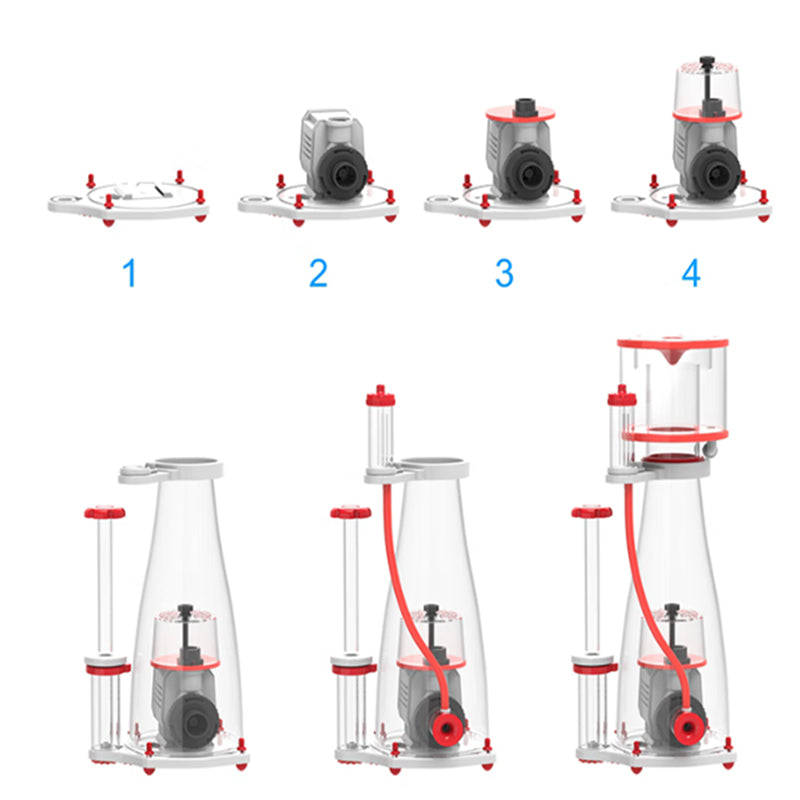 1

2

3

4